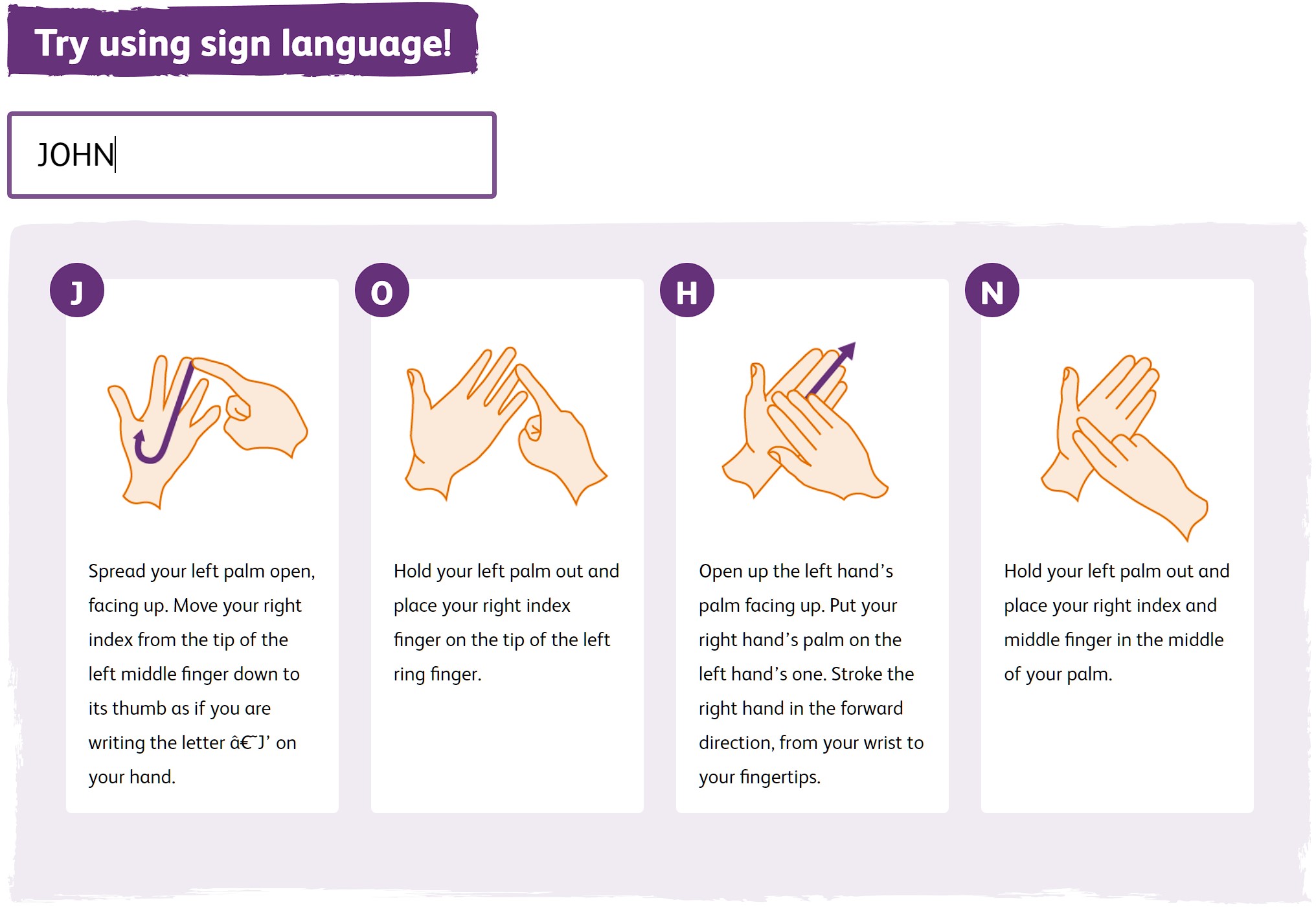 Try using sign language!

JOHN

J

Spread your left palm open, facing up. Move your right index from the tip of the left middle finger down to its thumb as if you are writing the letter â€˜J’ on your hand.

O

Hold your left palm out and place your right index finger on the tip of the left ring finger.

H

Open up the left hand’s palm facing up. Put your right hand’s palm on the left hand’s one. Stroke the right hand in the forward direction, from your wrist to your fingertips.

N

Hold your left palm out and place your right index and middle finger in the middle of your palm.